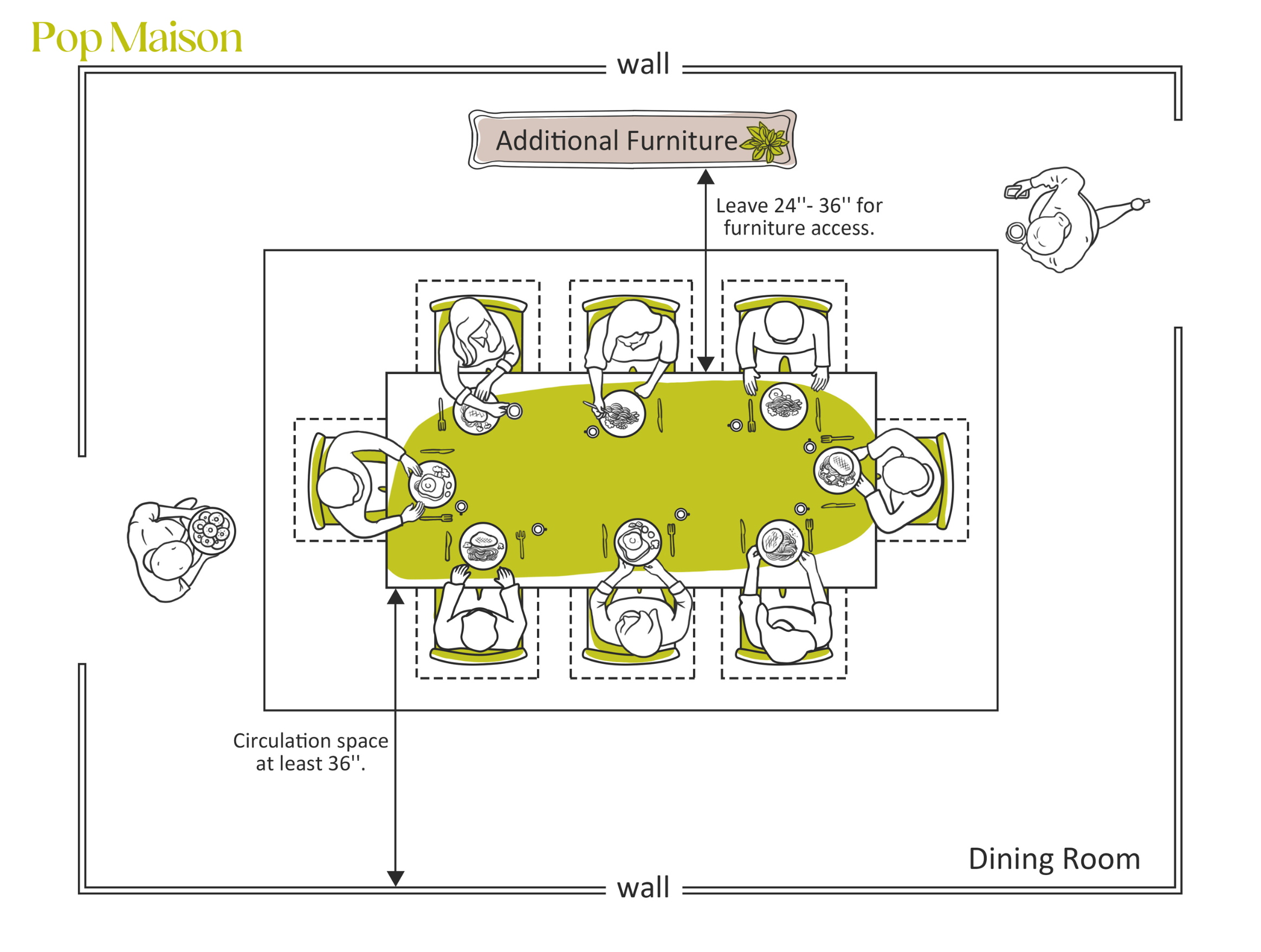 Pop Maison

wall

Additional Furniture

Leave 24''- 36'' for furniture access.

Circulation space at least 36''.

Dining Room

wall